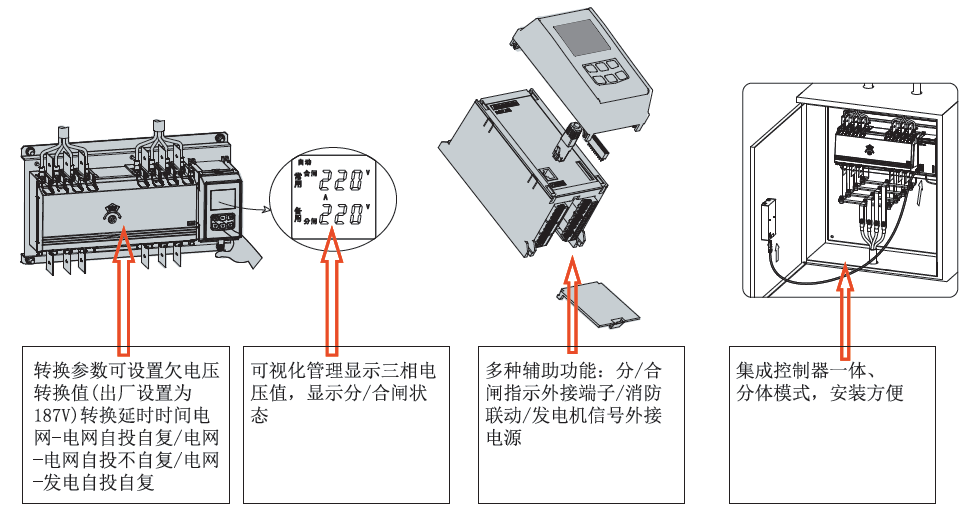 自动
常用 合闸 220 V
A
备用 分闸 220 V

转换参数可设置欠电压转换值(出厂设置为187V)转换延时时间电网-电网自投自复/电网-电网自投不自复/电网-发电自投自复

可视化管理显示三相电压值，显示分/合闸状态

多种辅助功能：分/合闸指示外接端子/消防联动/发电机信号外接电源

集成控制器一体、分体模式，安装方便